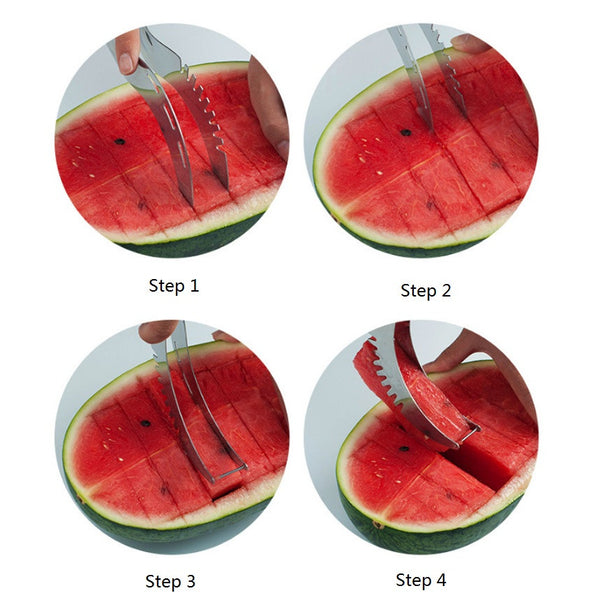 Step 1

Step 2

Step 3

Step 4